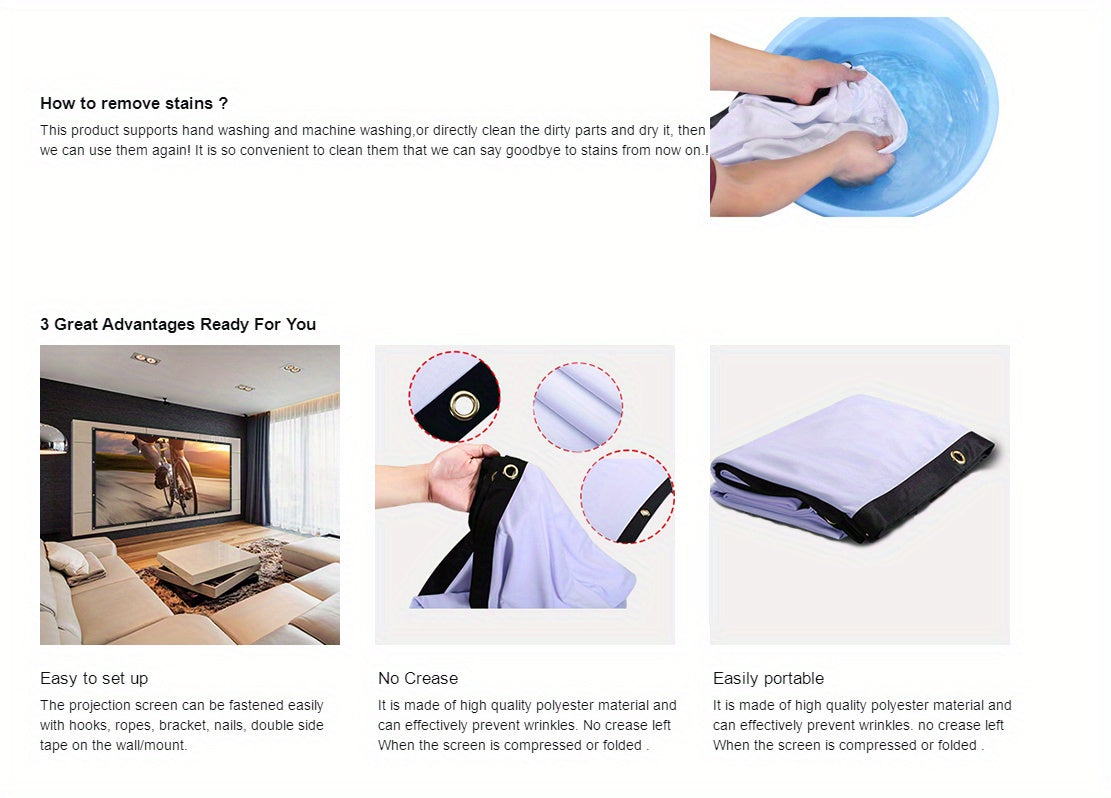 How to remove stains ?

This product supports hand washing and machine washing,or directly clean the dirty parts and dry it, then we can use them again! It is so convenient to clean them that we can say goodbye to stains from now on.!

3 Great Advantages Ready For You

Easy to set up

The projection screen can be fastened easily with hooks, ropes, bracket, nails, double side tape on the wall/mount.

No Crease

It is made of high quality polyester material and can effectively prevent wrinkles. No crease left When the screen is compressed or folded .

Easily portable

It is made of high quality polyester material and can effectively prevent wrinkles. no crease left When the screen is compressed or folded .